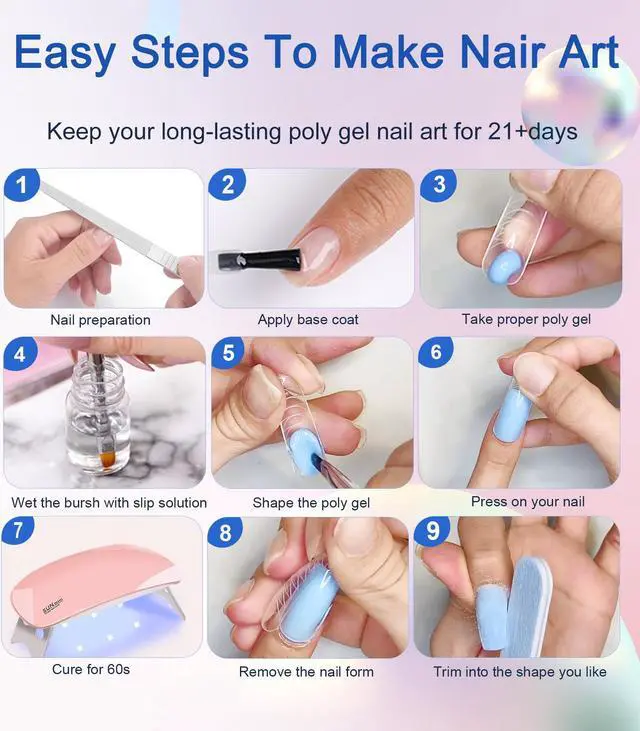 Easy Steps To Make Nair Art

Keep your long-lasting poly gel nail art for 21+days

1
Nail preparation

2
Apply base coat

3
Take proper poly gel

4
Wet the bursh with slip solution

5
Shape the poly gel

6
Press on your nail

7
SUN mini
Cure for 60s

8
Remove the nail form

9
Trim into the shape you like