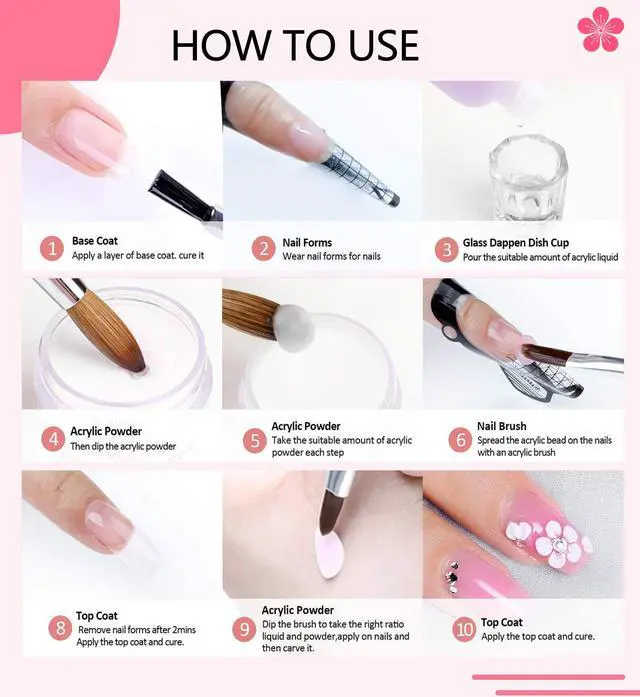 HOW TO USE

1 Base Coat
Apply a layer of base coat. cure it

2 Nail Forms
Wear nail forms for nails

3 Glass Dappen Dish Cup
Pour the suitable amount of acrylic liquid

4 Acrylic Powder
Then dip the acrylic powder

5 Acrylic Powder
Take the suitable amount of acrylic powder each step

6 Nail Brush
Spread the acrylic bead on the nails with an acrylic brush

8 Top Coat
Remove nail forms after 2mins
Apply the top coat and cure.

9 Acrylic Powder
Dip the brush to take the right ratio liquid and powder,apply on nails and then carve it.

10 Top Coat
Apply the top coat and cure.