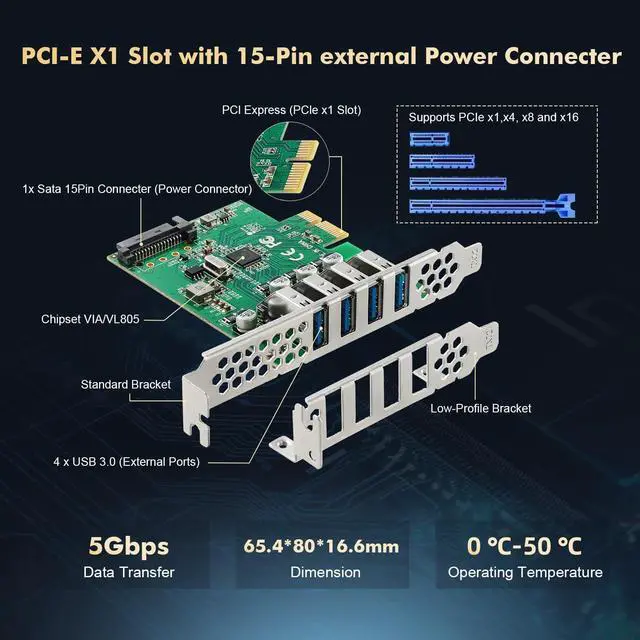 PCI-E X1 Slot with 15-Pin external Power Connecter

PCI Express (PCIe x1 Slot)

Supports PCIe x1,x4, x8 and x16

1x Sata 15Pin Connecter (Power Connector)

Chipset VIA/VL805

Standard Bracket

Low-Profile Bracket

4 x USB 3.0 (External Ports)

5Gbps
Data Transfer

65.4*80*16.6mm
Dimension

0 ℃-50 ℃
Operating Temperature