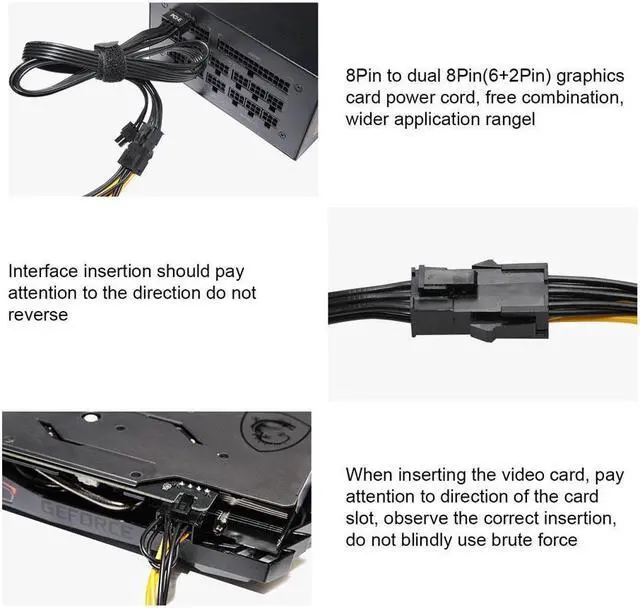 PCI-E

8Pin to dual 8Pin(6+2Pin) graphics card power cord, free combination, wider application rangel

Interface insertion should pay attention to the direction do not reverse

GEFORCE

When inserting the video card, pay attention to direction of the card slot, observe the correct insertion, do not blindly use brute force