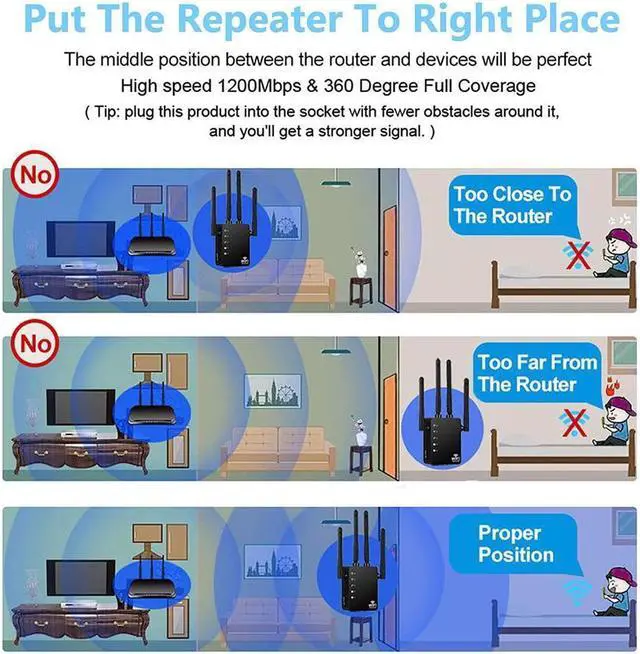 Put The Repeater To Right Place

The middle position between the router and devices will be perfect
High speed 1200Mbps & 360 Degree Full Coverage
( Tip: plug this product into the socket with fewer obstacles around it, and you'll get a stronger signal. )

No

Too Close To The Router

No

Too Far From The Router

Proper Position