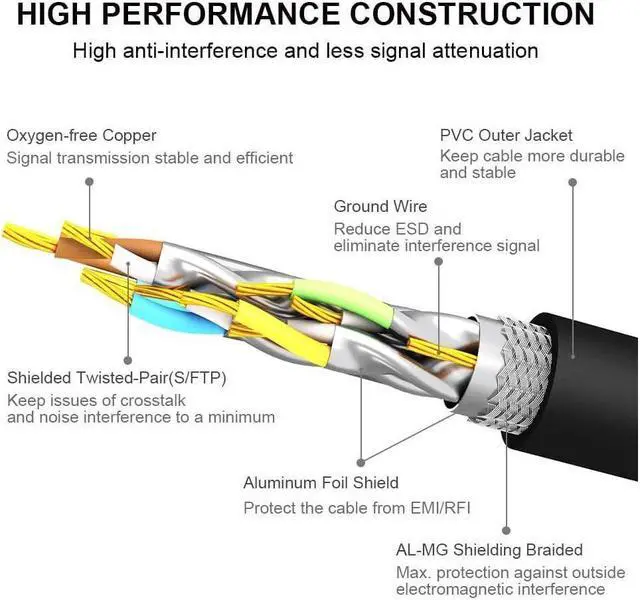 HIGH PERFORMANCE CONSTRUCTION

High anti-interference and less signal attenuation

Oxygen-free Copper
Signal transmission stable and efficient

PVC Outer Jacket
Keep cable more durable and stable

Ground Wire
Reduce ESD and eliminate interference signal

Shielded Twisted-Pair(S/FTP)
Keep issues of crosstalk and noise interference to a minimum

Aluminum Foil Shield
Protect the cable from EMI/RFI

AL-MG Shielding Braided
Max. protection against outside electromagnetic interference