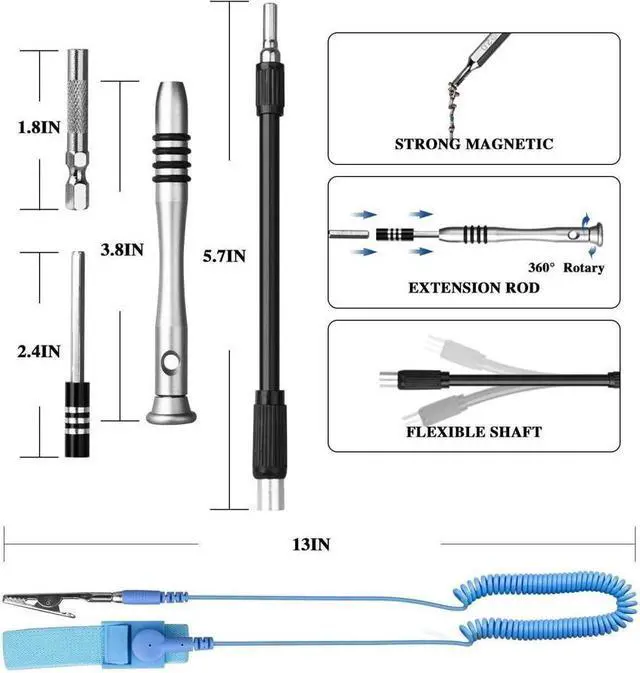 1.8IN

3.8IN

5.7IN

2.4IN

STRONG MAGNETIC

360° Rotary

EXTENSION ROD

FLEXIBLE SHAFT

13IN