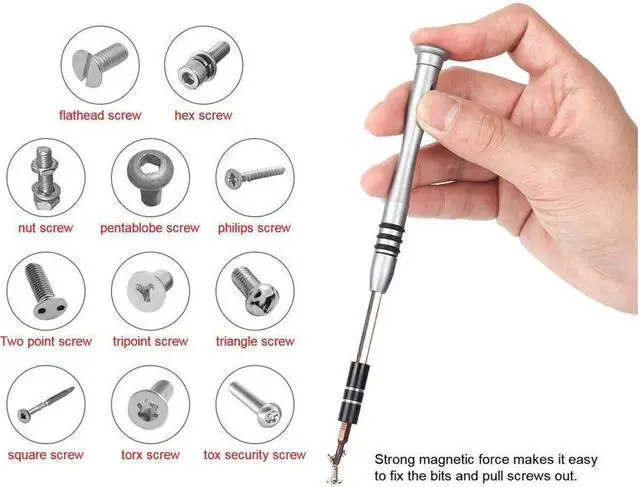 flathead screw
hex screw
nut screw
pentablobe screw
philips screw
Two point screw
tripoint screw
triangle screw
square screw
torx screw
tox security screw

Strong magnetic force makes it easy to fix the bits and pull screws out.