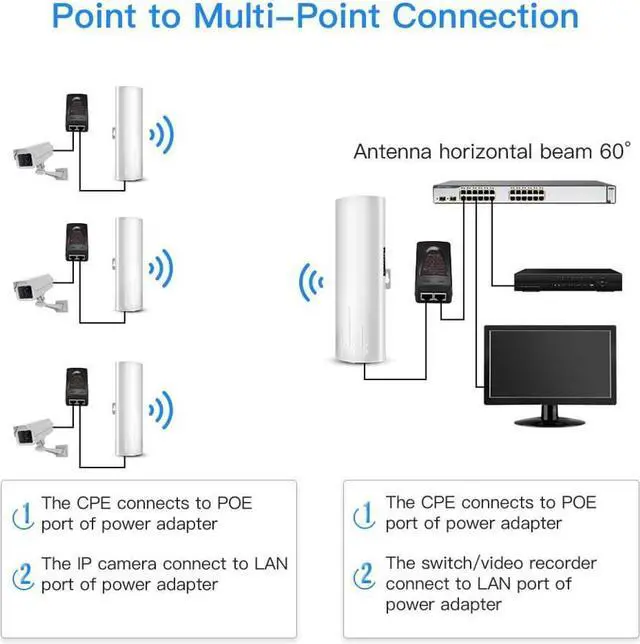 Point to Multi-Point Connection

Antenna horizontal beam 60°

1 The CPE connects to POE port of power adapter

2 The IP camera connect to LAN port of power adapter

1 The CPE connects to POE port of power adapter

2 The switch/video recorder connect to LAN port of power adapter