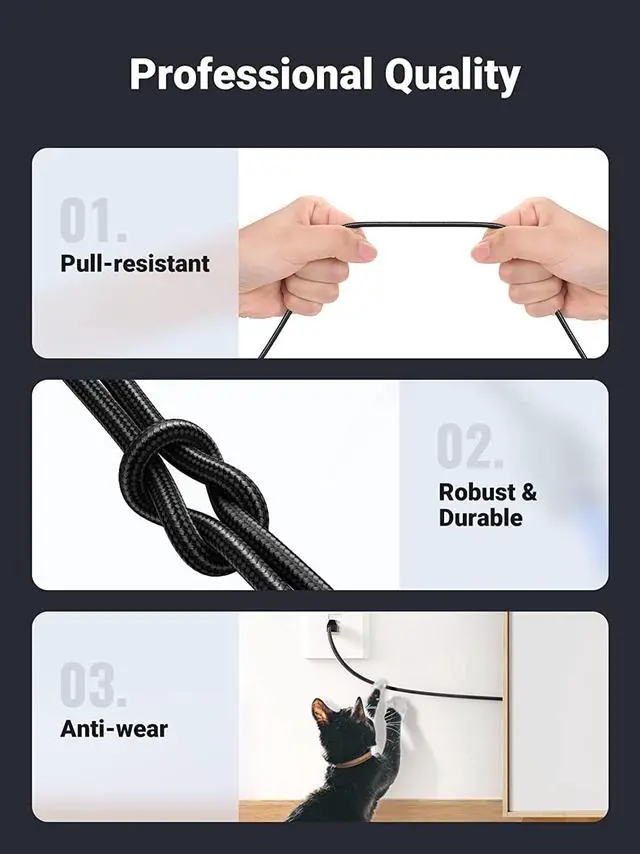 Professional Quality

01.

Pull-resistant

02.

Robust & Durable

03.

Anti-wear