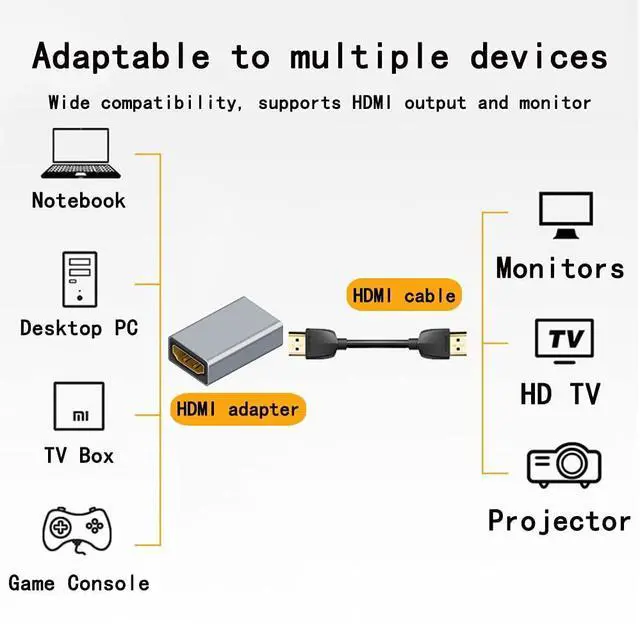 Adaptable to multiple devices

Wide compatibility, supports HDMI output and monitor

Notebook

Desktop PC

mi

TV Box

Game Console

HDMI adapter

HDMI cable

Monitors

TV

HD TV

Projector