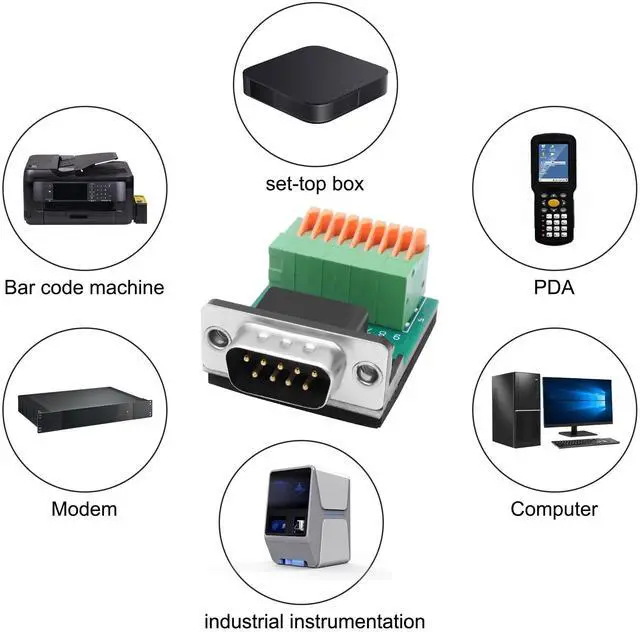 set-top box

Bar code machine

PDA

Modem

Computer

industrial instrumentation