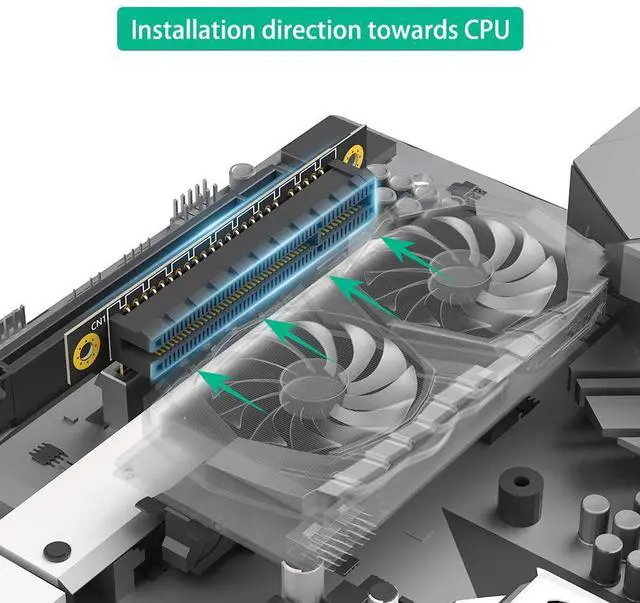 Installation direction towards CPU

CN1