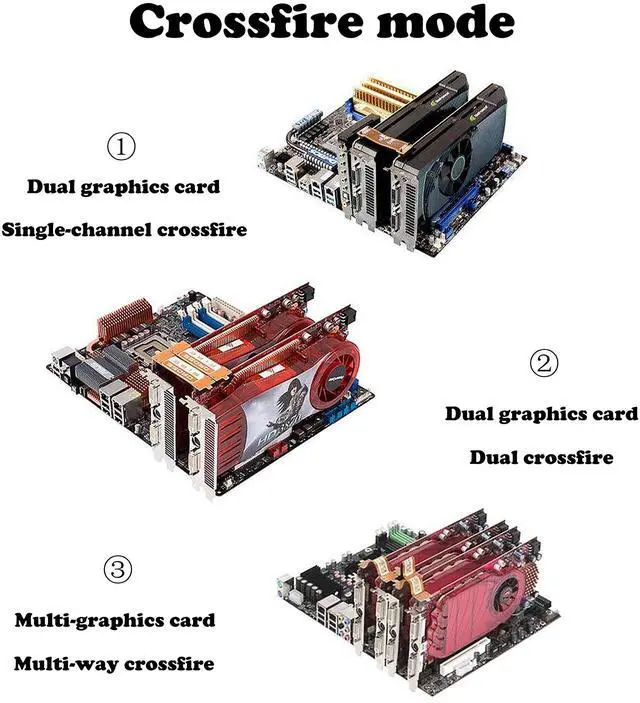 Crossfire mode

①

Dual graphics card

Single-channel crossfire

②

Dual graphics card

Dual crossfire

③

Multi-graphics card

Multi-way crossfire