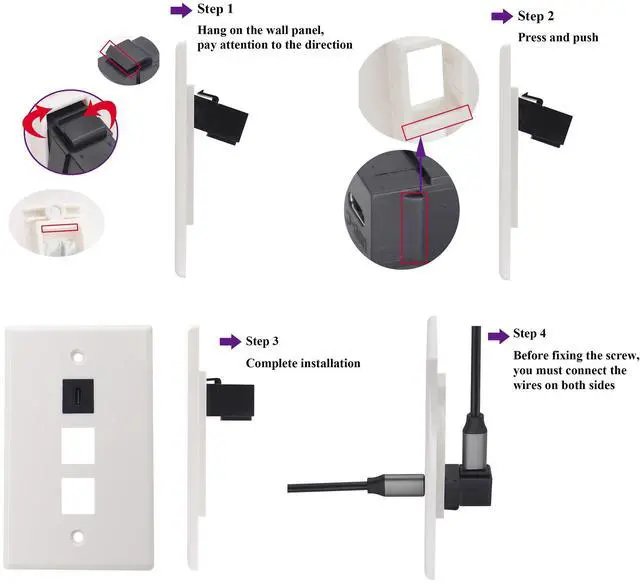 Step 1
Hang on the wall panel, pay attention to the direction

Step 2
Press and push

Step 3
Complete installation

Step 4
Before fixing the screw, you must connect the wires on both sides