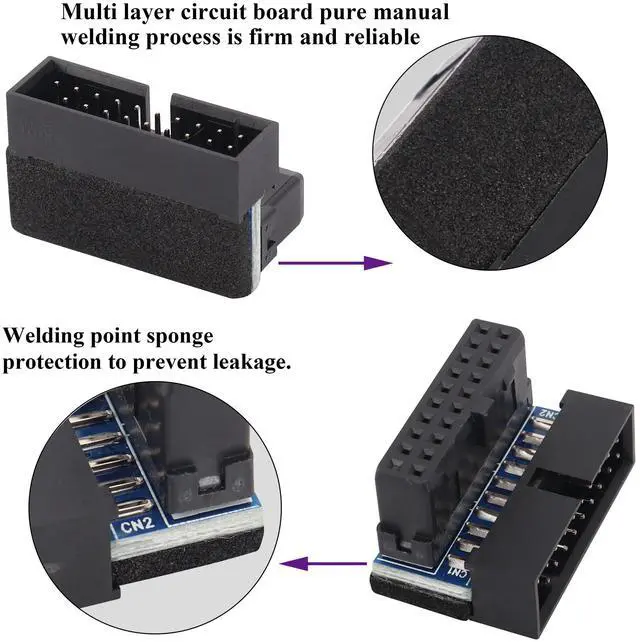 Multi layer circuit board pure manual welding process is firm and reliable

Welding point sponge protection to prevent leakage.

CN2

CN2

CN1