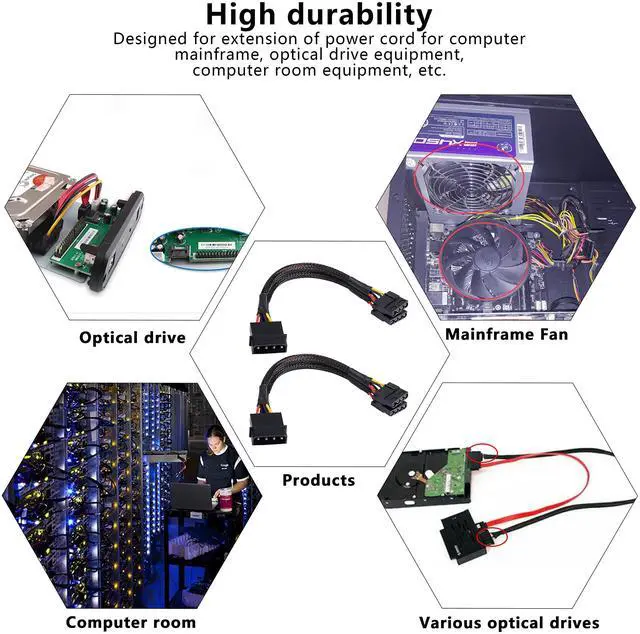 High durability

Designed for extension of power cord for computer mainframe, optical drive equipment, computer room equipment, etc.

Optical drive

Mainframe Fan

Products

Computer room

Various optical drives