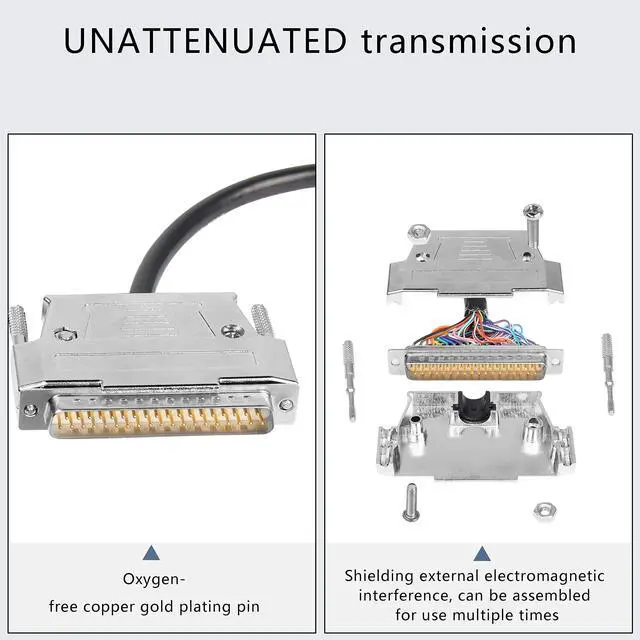 UNATTENUATED transmission

Oxygen-free copper gold plating pin

Shielding external electromagnetic interference, can be assembled for use multiple times