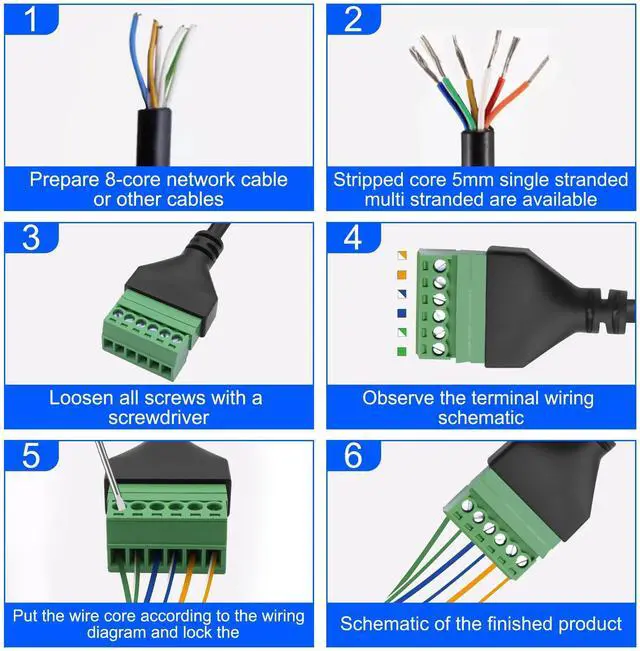 1

Prepare 8-core network cable or other cables

2

Stripped core 5mm single stranded multi stranded are available

3

Loosen all screws with a screwdriver

4

Observe the terminal wiring schematic

5

Put the wire core according to the wiring diagram and lock the

6

Schematic of the finished product