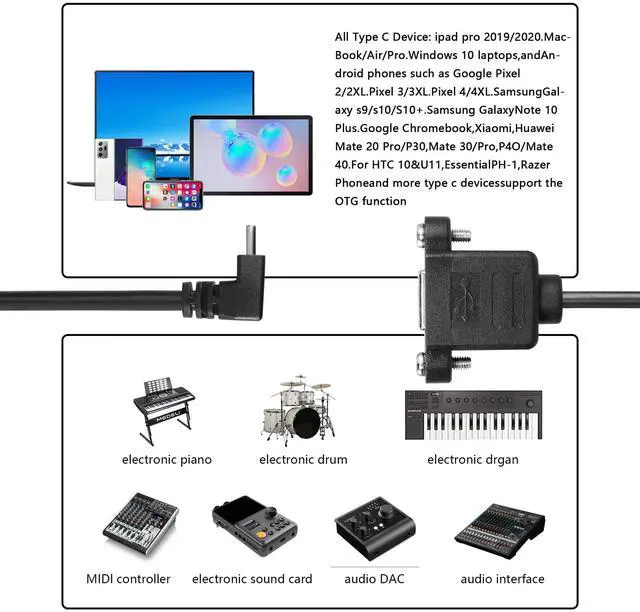 All Type C Device: ipad pro 2019/2020.MacBook/Air/Pro.Windows 10 laptops,andAndroid phones such as Google Pixel 2/2XL.Pixel 3/3XL.Pixel 4/4XL.SamsungGalaxy s9/s10/S10+.Samsung GalaxyNote 10 Plus.Google Chromebook,Xiaomi,Huawei Mate 20 Pro/P30,Mate 30/Pro,P4O/Mate 40.For HTC 10&U11,EssentialPH-1,Razer Phoneand more type c devicessupport the OTG function

MEDELI

electronic piano

electronic drum

electronic drgan

MIDI controller

electronic sound card

audio DAC

audio interface