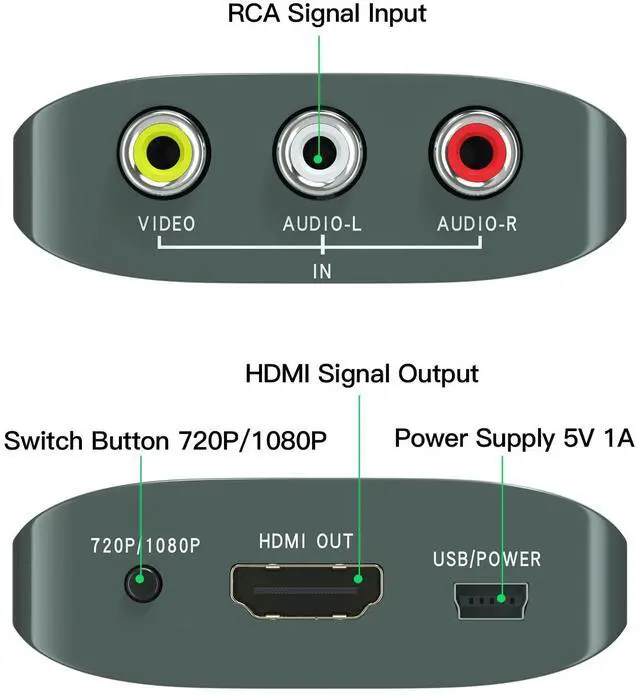 RCA Signal Input

VIDEO

AUDIO-L

AUDIO-R

IN

HDMI Signal Output

Switch Button 720P/1080P

Power Supply 5V 1A

720P/1080P

HDMI OUT

USB/POWER