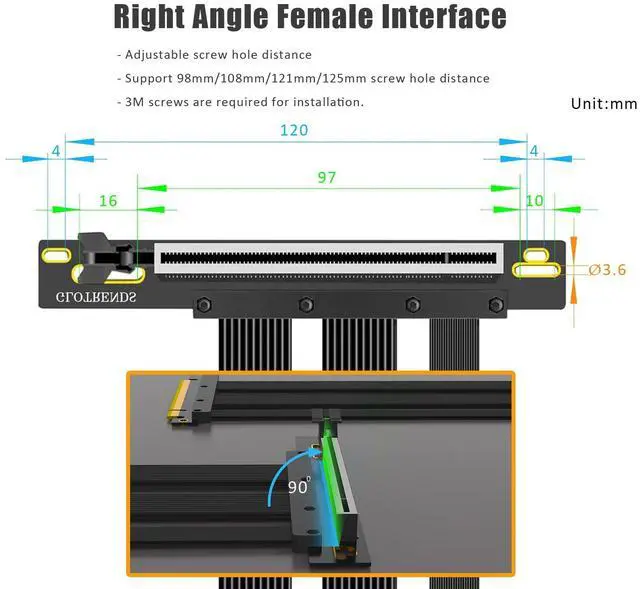 Right Angle Female Interface

- Adjustable screw hole distance
- Support 98mm/108mm/121mm/125mm screw hole distance
- 3M screws are required for installation.

Unit:mm

120

4

4

97

16

10

Ø3.6

GLOTRENDS

90°