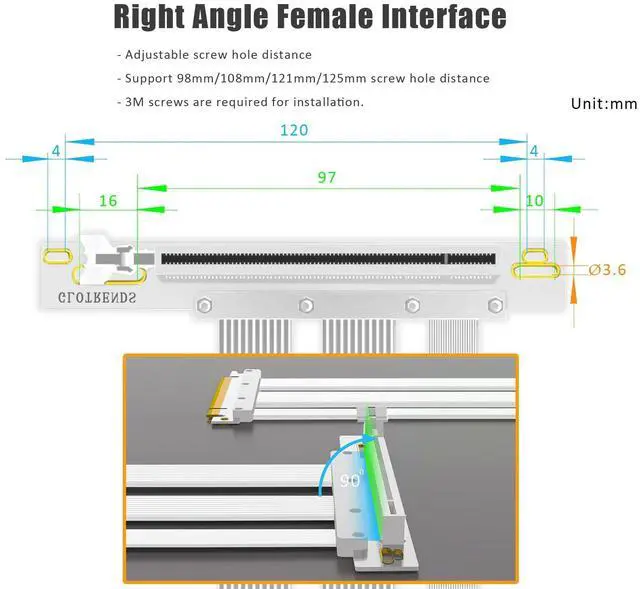 Right Angle Female Interface

- Adjustable screw hole distance
- Support 98mm/108mm/121mm/125mm screw hole distance
- 3M screws are required for installation.

Unit:mm

120
4
4
97
16
10
Ø3.6
GLOTRENDS
90°