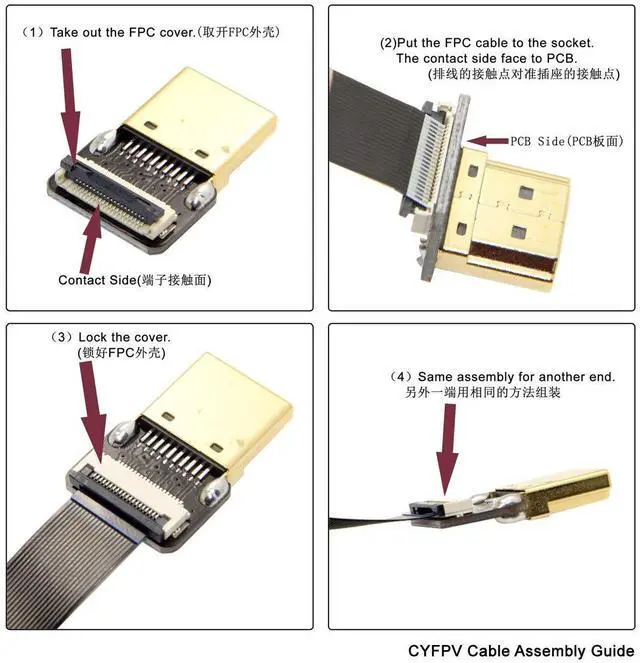 （1）Take out the FPC cover.(取开FPC外壳)

Contact Side(端子接触面)

(2)Put the FPC cable to the socket.
The contact side face to PCB.
(排线的接触点对准插座的接触点)

PCB Side(PCB板面)

（3）Lock the cover.
(锁好FPC外壳)

（4）Same assembly for another end.
另外一端用相同的方法组装

CYFPV Cable Assembly Guide