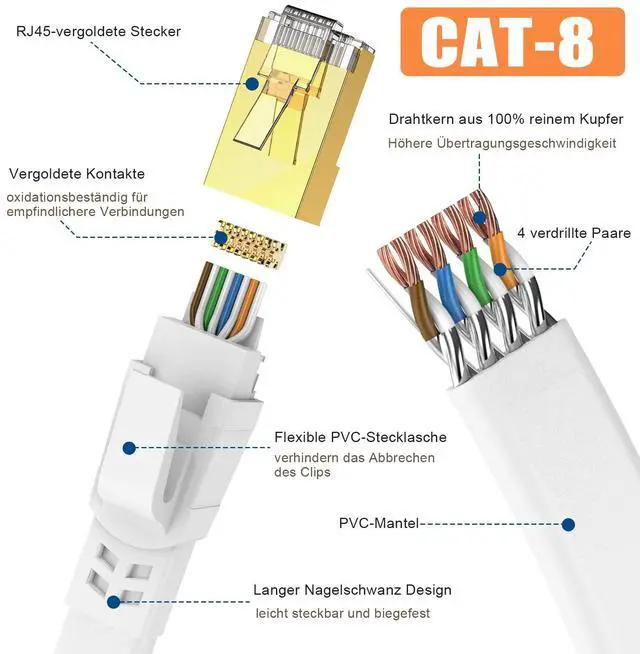 RJ45-vergoldete Stecker

CAT-8

Drahtkern aus 100% reinem Kupfer
Höhere Übertragungsgeschwindigkeit

Vergoldete Kontakte
oxidationsbeständig für empfindlichere Verbindungen

4 verdrillte Paare

Flexible PVC-Stecklasche
verhindern das Abbrechen des Clips

PVC-Mantel

Langer Nagelschwanz Design
leicht steckbar und biegefest