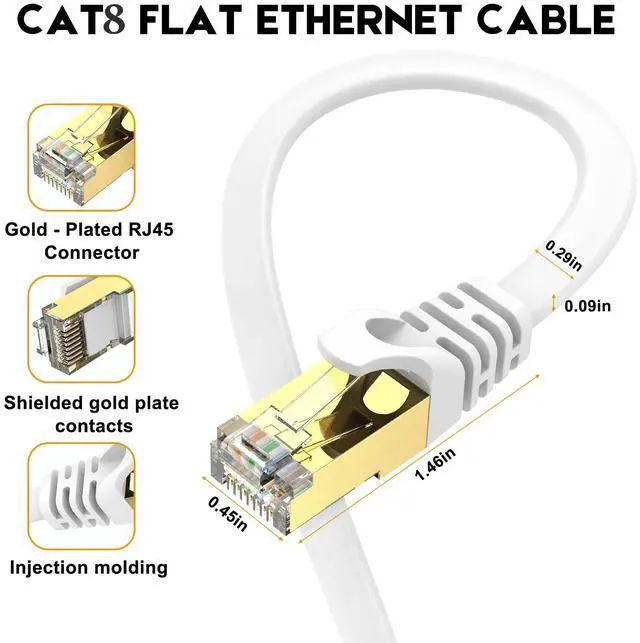 CAT8 FLAT ETHERNET CABLE

Gold - Plated RJ45 Connector

Shielded gold plate contacts

Injection molding

0.29in

0.09in

1.46in

0.45in