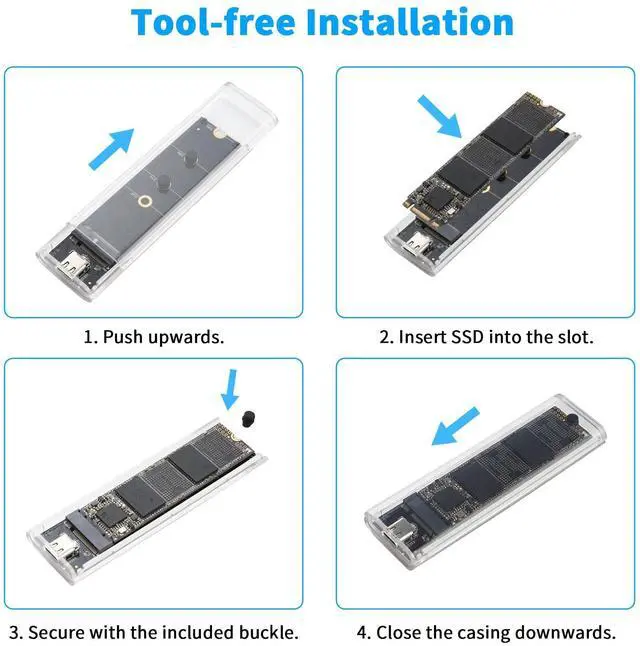 Tool-free Installation

1. Push upwards.

2. Insert SSD into the slot.

3. Secure with the included buckle.

4. Close the casing downwards.