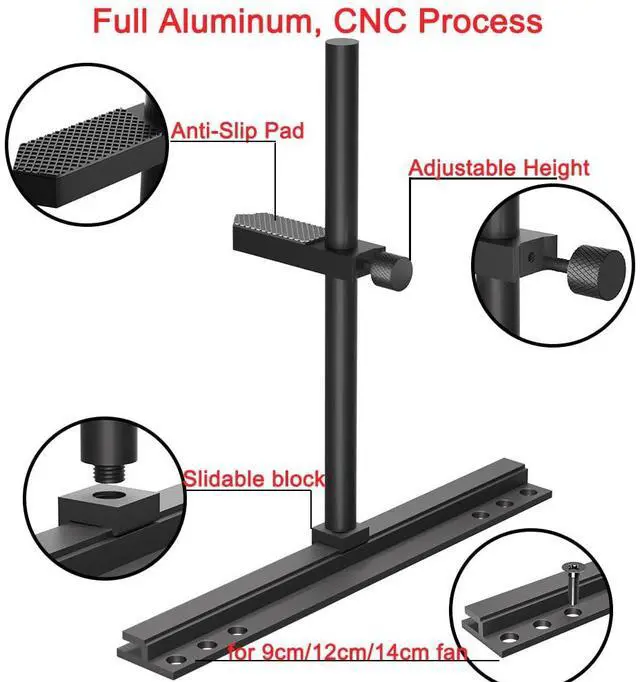 Full Aluminum, CNC Process

Anti-Slip Pad

Adjustable Height

Slidable block

for 9cm/12cm/14cm fan