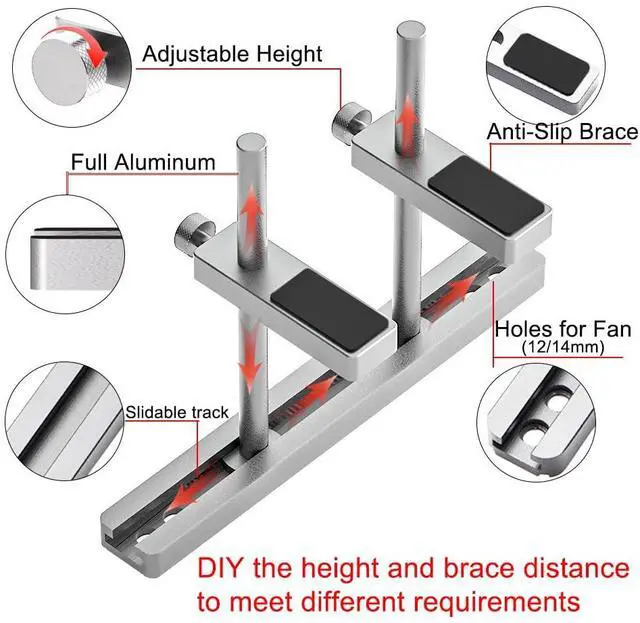 Adjustable Height

Anti-Slip Brace

Full Aluminum

Holes for Fan
(12/14mm)

Slidable track

DIY the height and brace distance to meet different requirements