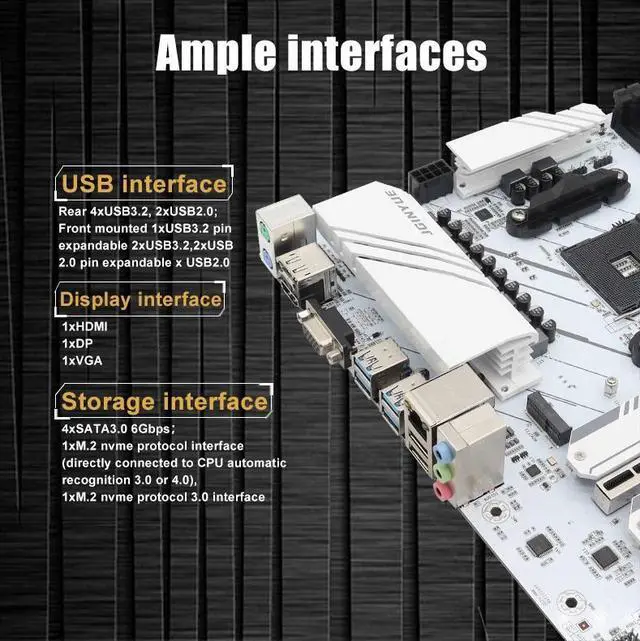 Ample interfaces

USB interface

Rear 4xUSB3.2, 2xUSB2.0; Front mounted 1xUSB3.2 pin expandable 2xUSB3.2,2xUSB 2.0 pin expandable x USB2.0

Display interface

1xHDMI
1xDP
1xVGA

Storage interface

4xSATA3.0 6Gbps;
1xM.2 nvme protocol interface (directly connected to CPU automatic recognition 3.0 or 4.0),
1xM.2 nvme protocol 3.0 interface

JGINYUE