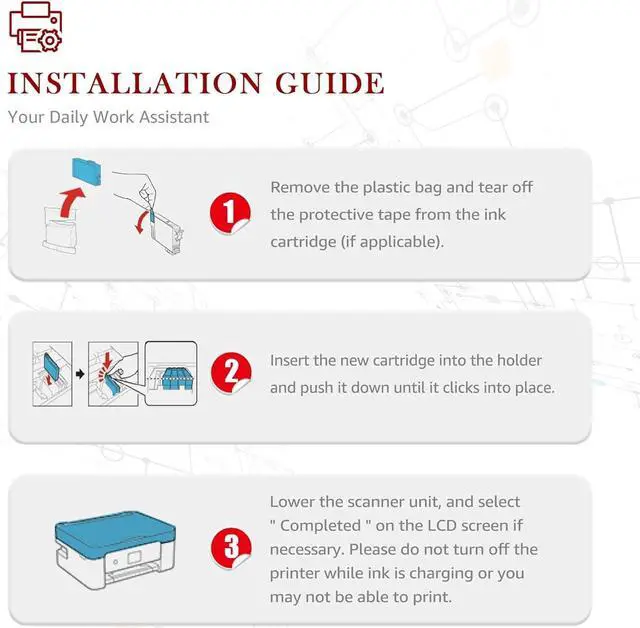 INSTALLATION GUIDE

Your Daily Work Assistant

1

Remove the plastic bag and tear off the protective tape from the ink cartridge (if applicable).

2

Insert the new cartridge into the holder and push it down until it clicks into place.

3

Lower the scanner unit, and select " Completed " on the LCD screen if necessary. Please do not turn off the printer while ink is charging or you may not be able to print.