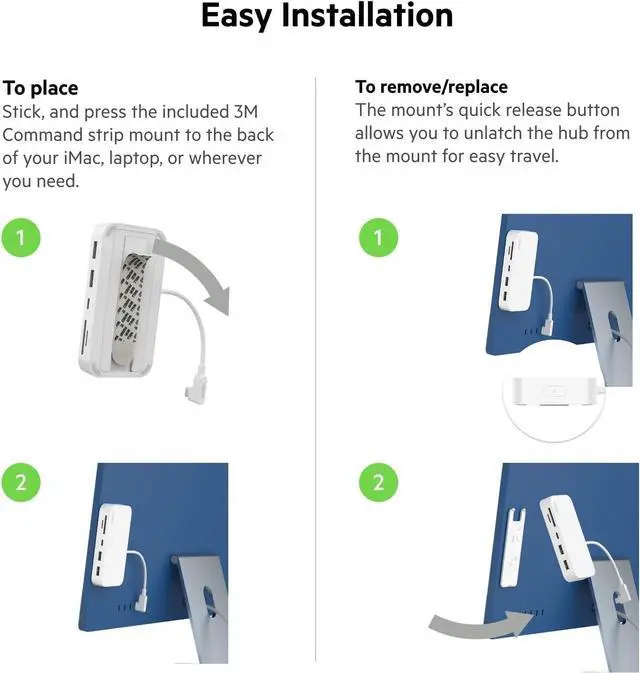 Easy Installation

To place
Stick, and press the included 3M Command strip mount to the back of your iMac, laptop, or wherever you need.

1

2

To remove/replace
The mount's quick release button allows you to unlatch the hub from the mount for easy travel.

1

2