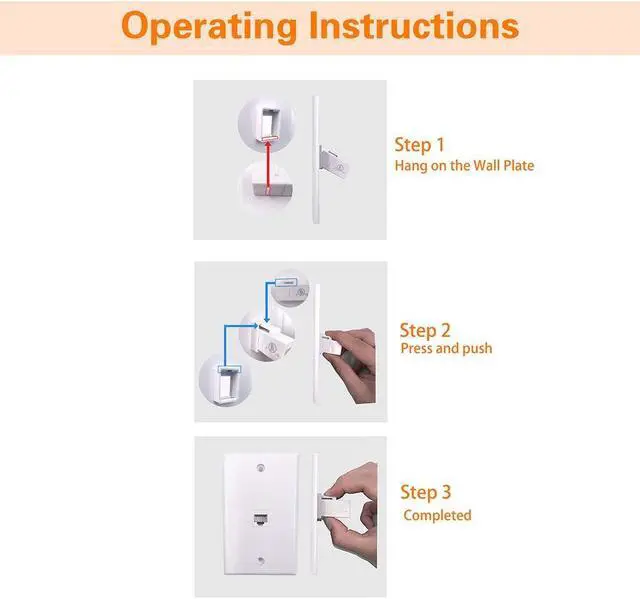 Operating Instructions

Step 1
Hang on the Wall Plate

Step 2
Press and push

Step 3
Completed