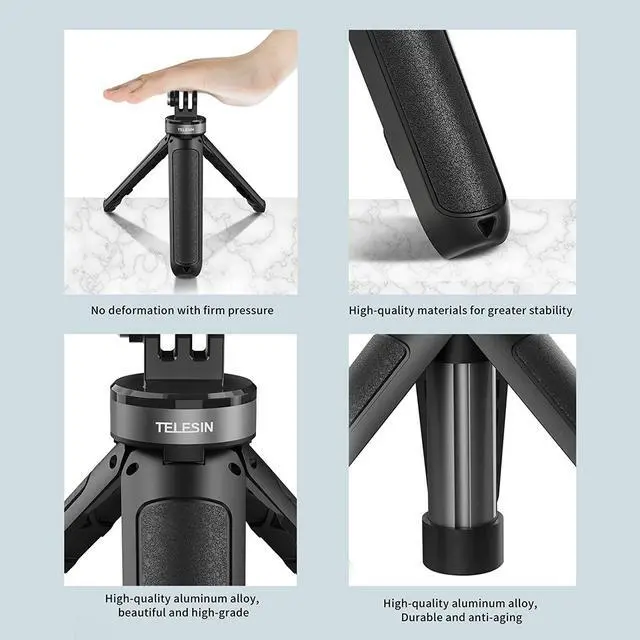 TELESIN

No deformation with firm pressure

High-quality materials for greater stability

TELESIN

High-quality aluminum alloy, beautiful and high-grade

High-quality aluminum alloy, Durable and anti-aging