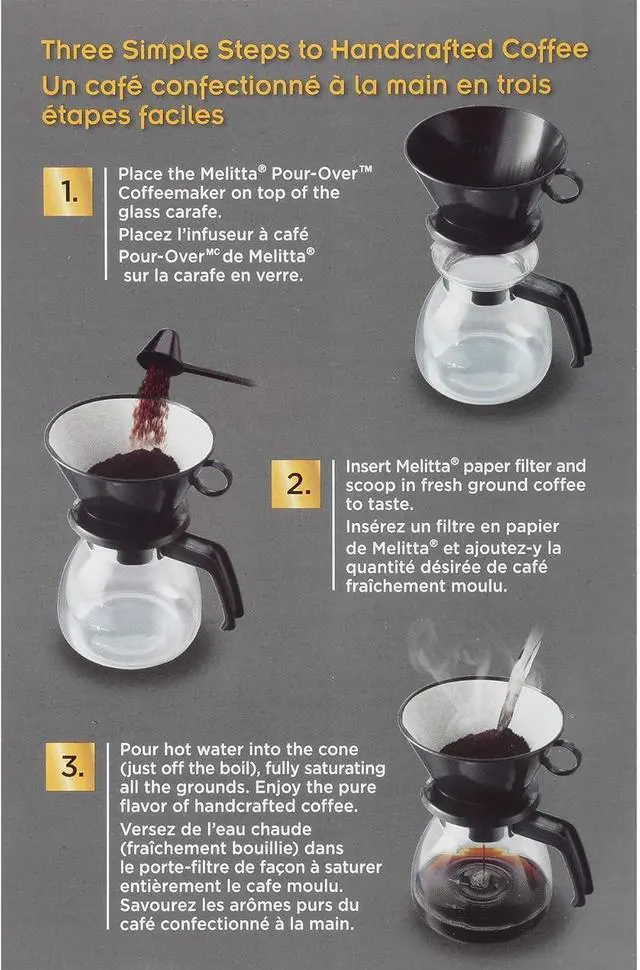 Three Simple Steps to Handcrafted Coffee
Un café confectionné à la main en trois étapes faciles

1.

Place the Melitta® Pour-Over™ Coffeemaker on top of the glass carafe.
Placez l'infuseur à café Pour-Over$^{MC}$ de Melitta® sur la carafe en verre.

2.

Insert Melitta® paper filter and scoop in fresh ground coffee to taste.
Insérez un filtre en papier de Melitta® et ajoutez-y la quantité désirée de café fraîchement moulu.

3.

Pour hot water into the cone (just off the boil), fully saturating all the grounds. Enjoy the pure flavor of handcrafted coffee.
Versez de l'eau chaude (fraîchement bouillie) dans le porte-filtre de façon à saturer entièrement le cafe moulu. Savourez les arômes purs du café confectionné à la main.