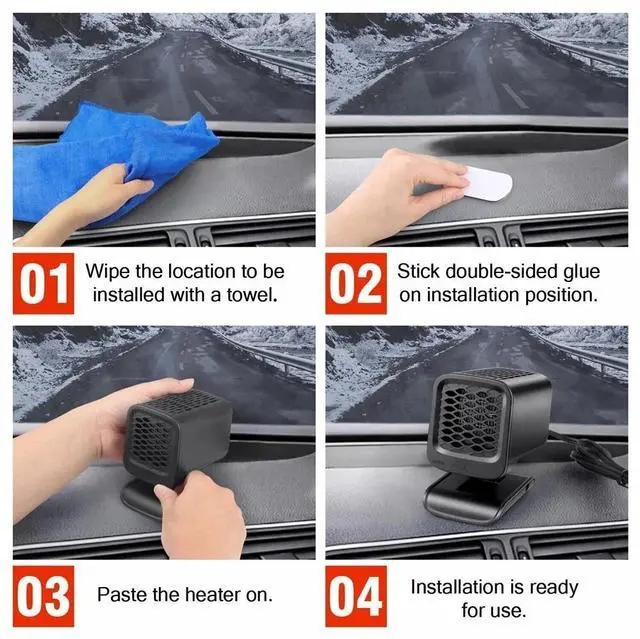 01 Wipe the location to be installed with a towel.

02 Stick double-sided glue on installation position.

03 Paste the heater on.

04 Installation is ready for use.