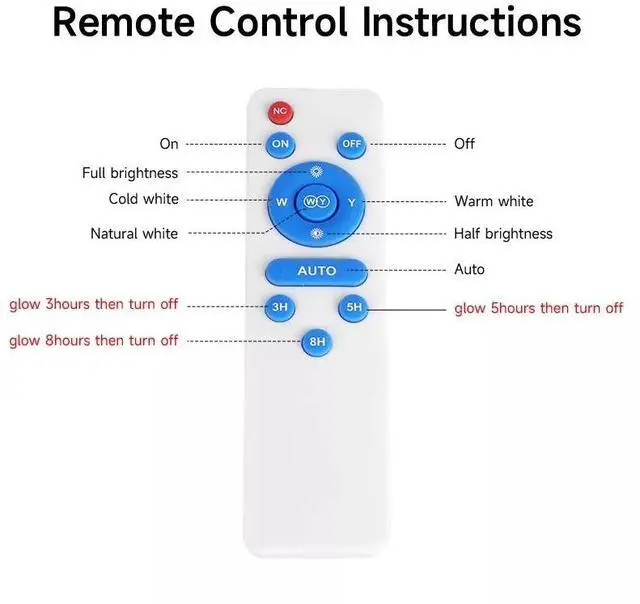 Remote Control Instructions

NC

On ON OFF Off

Full brightness

Cold white W WY Y Warm white

Natural white Half brightness

AUTO Auto

glow 3hours then turn off 3H 5H glow 5hours then turn off

glow 8hours then turn off 8H