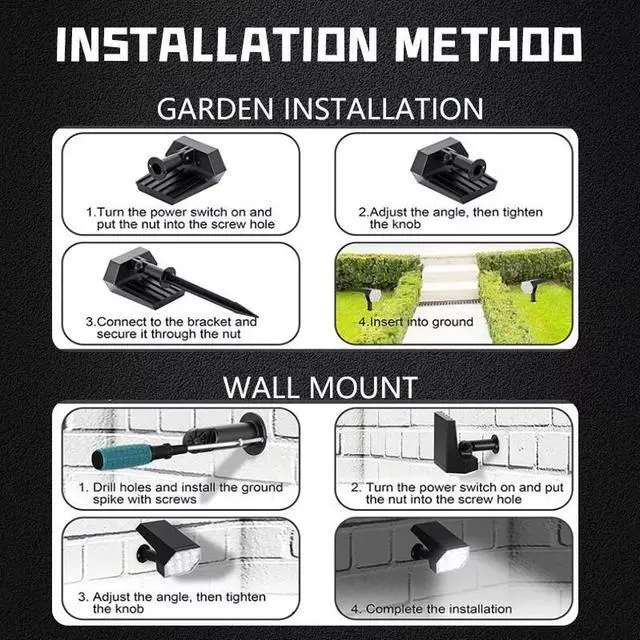 INSTALLATION METHOD

GARDEN INSTALLATION

1.Turn the power switch on and put the nut into the screw hole

2.Adjust the angle, then tighten the knob

3.Connect to the bracket and secure it through the nut

4.Insert into ground

WALL MOUNT

1. Drill holes and install the ground spike with screws

2. Turn the power switch on and put the nut into the screw hole

3. Adjust the angle, then tighten the knob

4. Complete the installation