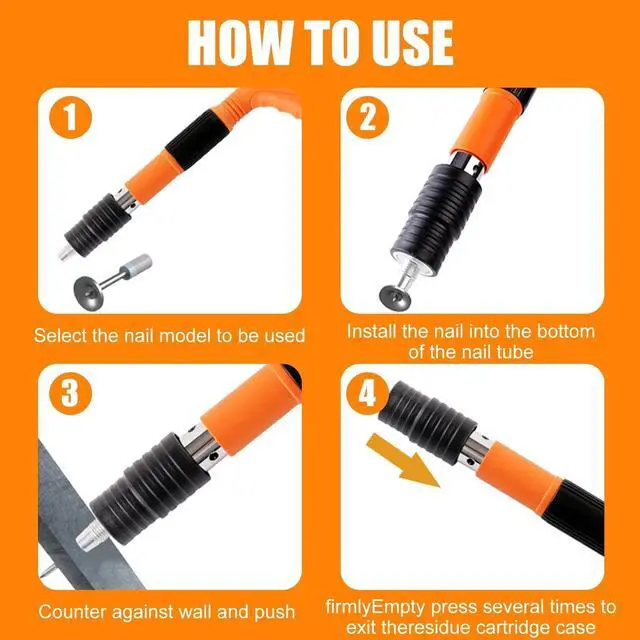 HOW TO USE

1

Select the nail model to be used

2

Install the nail into the bottom of the nail tube

3

Counter against wall and push

4

firmlyEmpty press several times to exit theresidue cartridge case