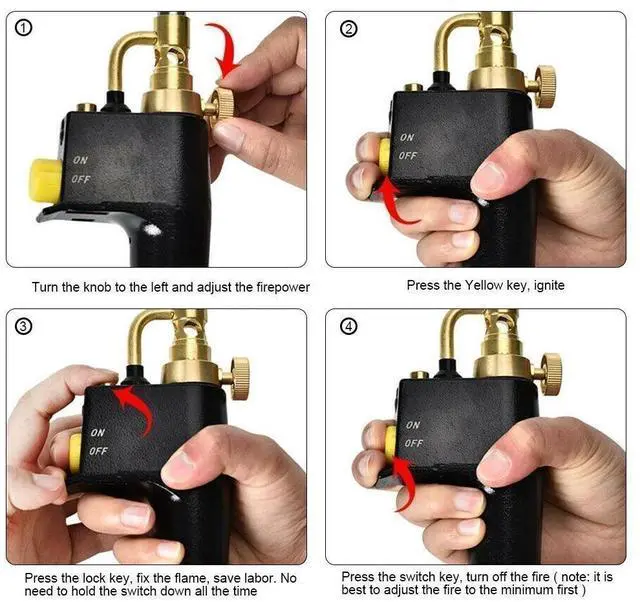 ①

ON
OFF

Turn the knob to the left and adjust the firepower

②

ON
OFF

Press the Yellow key, ignite

③

ON
OFF

Press the lock key, fix the flame, save labor. No need to hold the switch down all the time

④

ON
OFF

Press the switch key, turn off the fire ( note: it is best to adjust the fire to the minimum first )