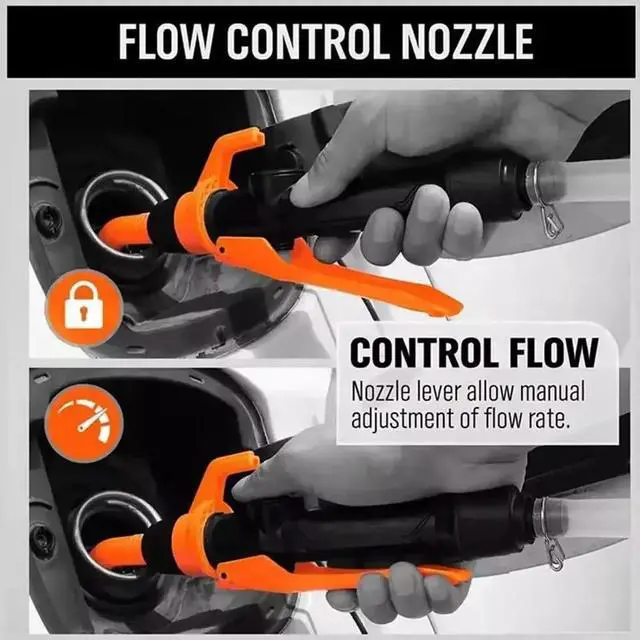 FLOW CONTROL NOZZLE

CONTROL FLOW

Nozzle lever allow manual adjustment of flow rate.