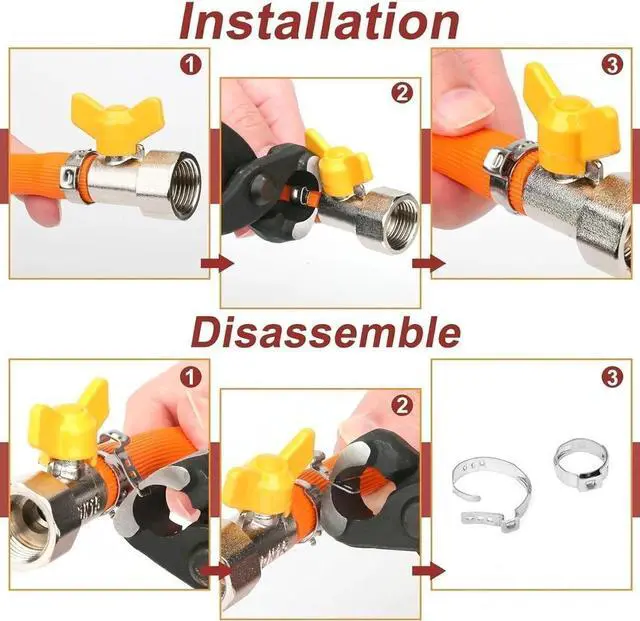 Installation

1

2

3

Disassemble

1

2

3