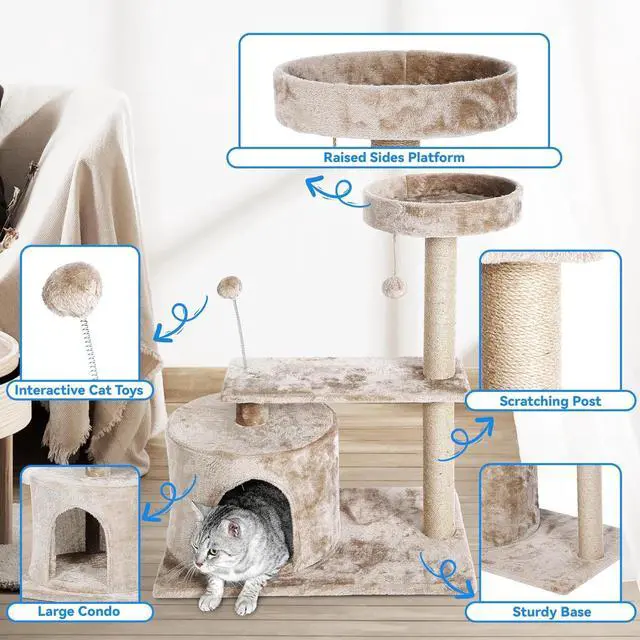 Raised Sides Platform

Interactive Cat Toys

Scratching Post

Large Condo

Sturdy Base