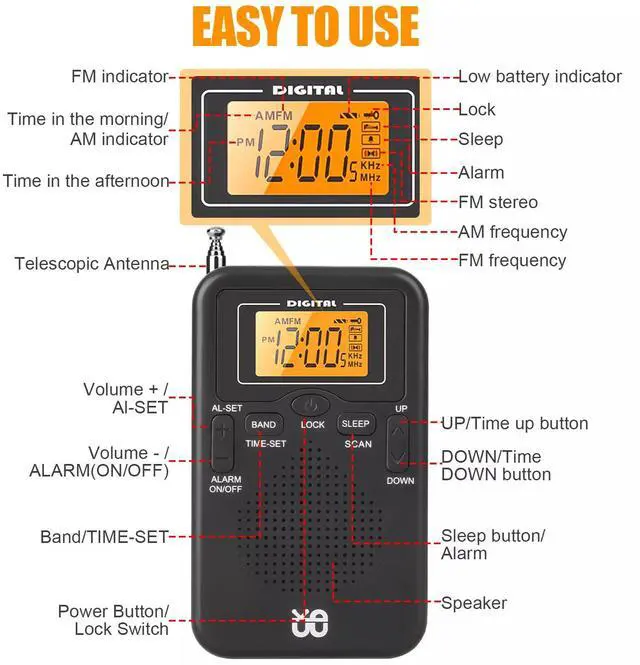 EASY TO USE

FM indicator
Time in the morning/ AM indicator
Time in the afternoon
Telescopic Antenna

DIGITAL
AMFM
PM
12:00
5
KHz
MHz

Low battery indicator
Lock
Sleep
Alarm
FM stereo
AM frequency
FM frequency

DIGITAL
AMFM
PM
12:00
5
KHz
MHz

Volume + / Al-SET
Volume - / ALARM(ON/OFF)
Band/TIME-SET
Power Button/ Lock Switch

AL-SET
ALARM ON/OFF
BAND
TIME-SET
LOCK
SLEEP
SCAN
UP
DOWN

UP/Time up button
DOWN/Time DOWN button
Sleep button/ Alarm
Speaker