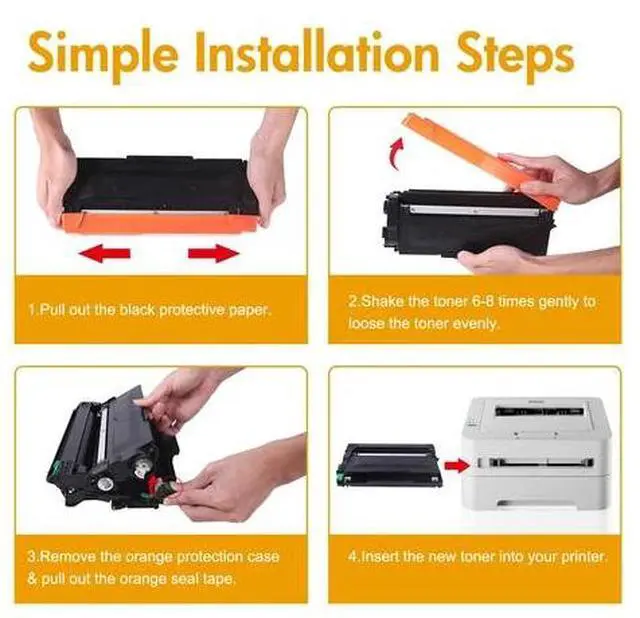 Simple Installation Steps

1.Pull out the black protective paper.

2.Shake the toner 6-8 times gently to loose the toner evenly.

3.Remove the orange protection case & pull out the orange seal tape.

4.Insert the new toner into your printer.