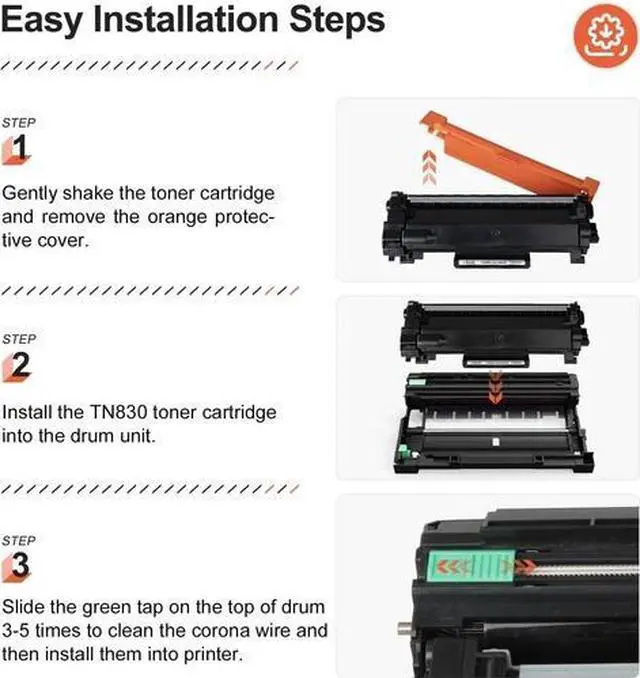 Easy Installation Steps

STEP
1
Gently shake the toner cartridge and remove the orange protective cover.

STEP
2
Install the TN830 toner cartridge into the drum unit.

STEP
3
Slide the green tap on the top of drum 3-5 times to clean the corona wire and then install them into printer.