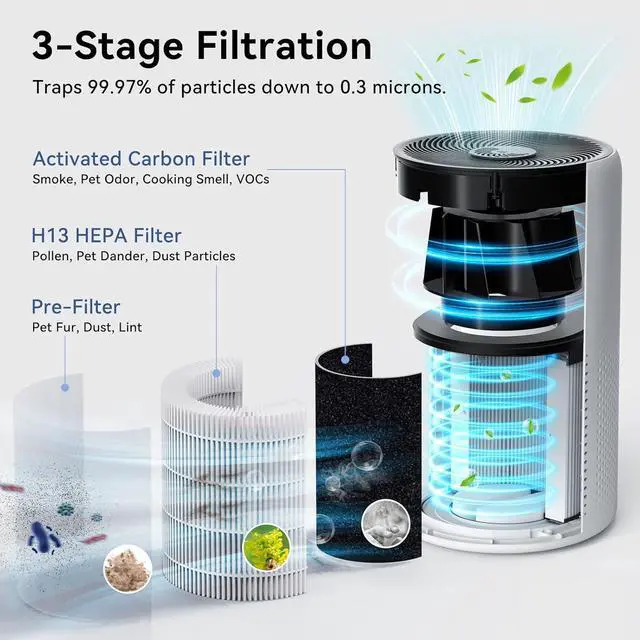 3-Stage Filtration

Traps 99.97% of particles down to 0.3 microns.

Activated Carbon Filter
Smoke, Pet Odor, Cooking Smell, VOCs

H13 HEPA Filter
Pollen, Pet Dander, Dust Particles

Pre-Filter
Pet Fur, Dust, Lint