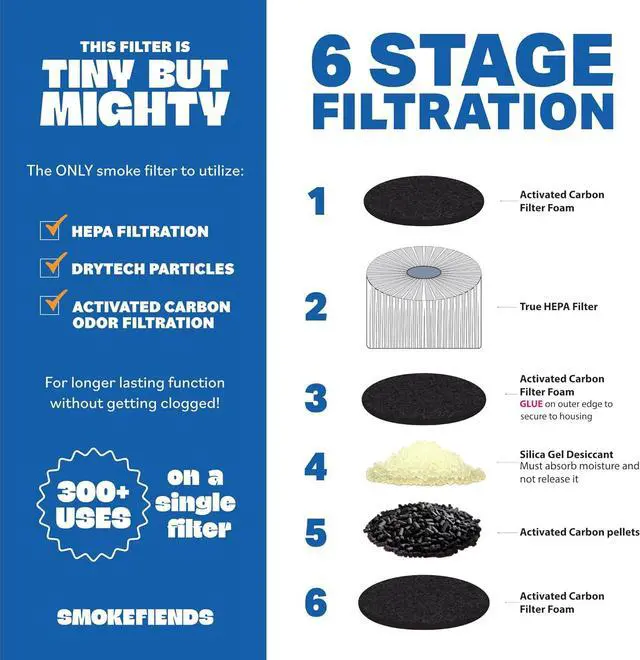 THIS FILTER IS
TINY BUT MIGHTY

The ONLY smoke filter to utilize:

HEPA FILTRATION

DRYTECH PARTICLES

ACTIVATED CARBON ODOR FILTRATION

For longer lasting function without getting clogged!

300+ USES on a single filter

SMOKEFIENDS

6 STAGE FILTRATION

1 Activated Carbon Filter Foam

2 True HEPA Filter

3 Activated Carbon Filter Foam GLUE on outer edge to secure to housing

4 Silica Gel Desiccant Must absorb moisture and not release it

5 Activated Carbon pellets

6 Activated Carbon Filter Foam