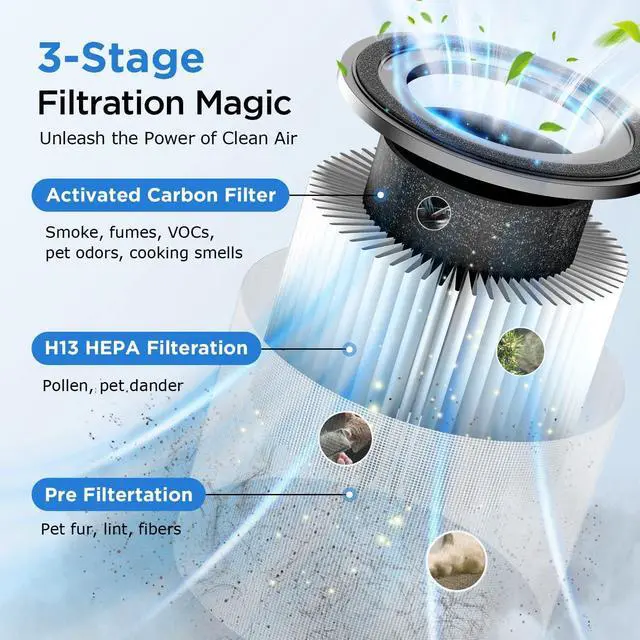 3-Stage
Filtration Magic
Unleash the Power of Clean Air

Activated Carbon Filter
Smoke, fumes, VOCs, pet odors, cooking smells

H13 HEPA Filteration
Pollen, pet dander

Pre Filtertation
Pet fur, lint, fibers