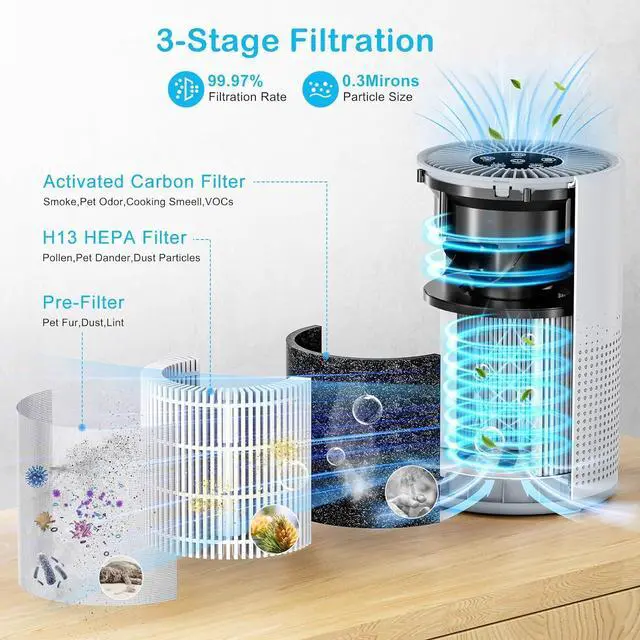 3-Stage Filtration

99.97%
Filtration Rate

0.3Mirons
Particle Size

Activated Carbon Filter
Smoke,Pet Odor,Cooking Smeell,VOCs

H13 HEPA Filter
Pollen,Pet Dander,Dust Particles

Pre-Filter
Pet Fur,Dust,Lint